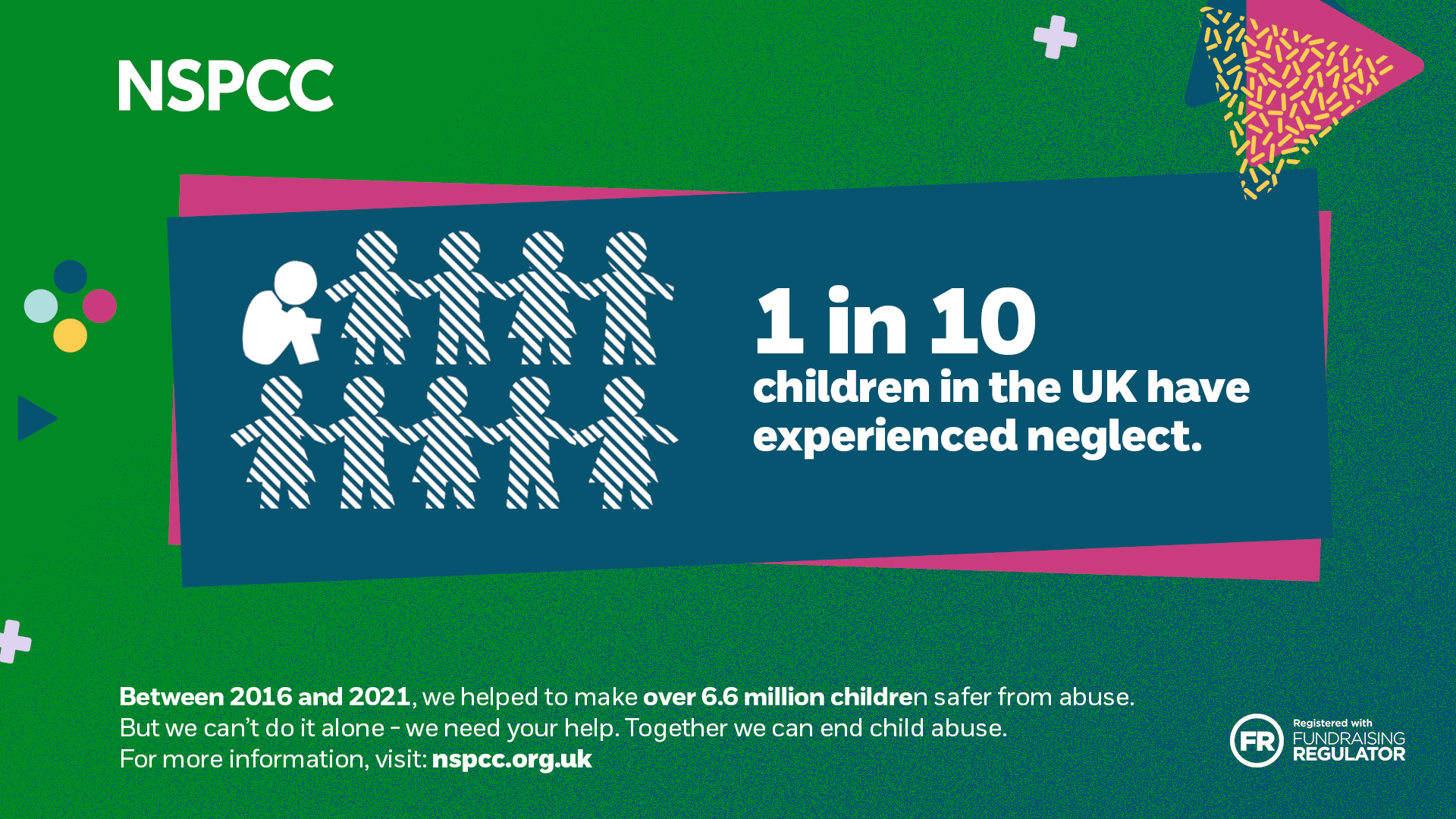 NSPCC

1 in 10
children in the UK have experienced neglect.

Between 2016 and 2021, we helped to make over 6.6 million children safer from abuse.
But we can't do it alone - we need your help. Together we can end child abuse.
For more information, visit: nspcc.org.uk

FR Registered with FUNDRAISING REGULATOR